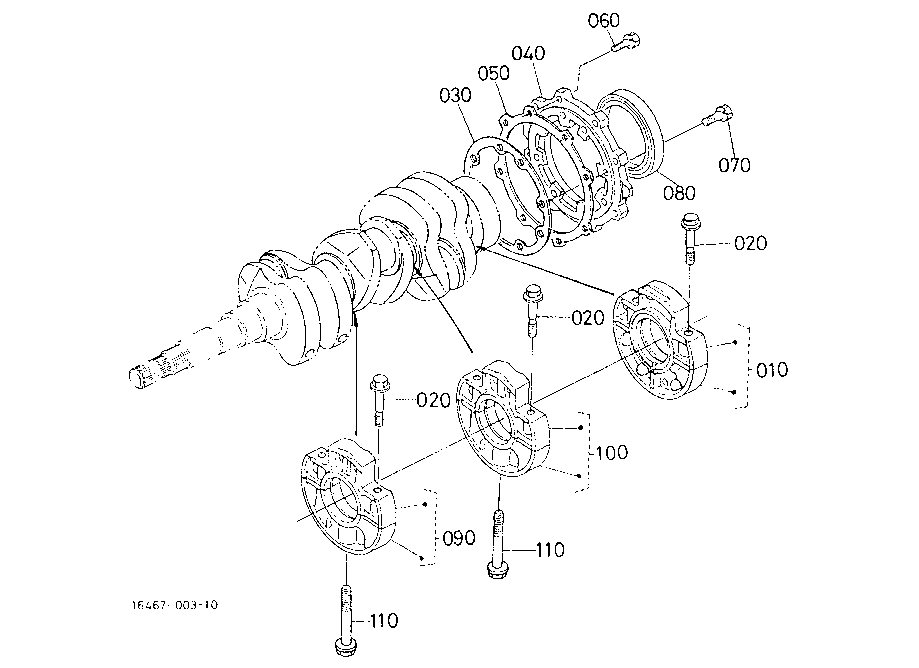 060
040
050
030
070
080
020
020
010
020
100
090
110
16467-003-10
110